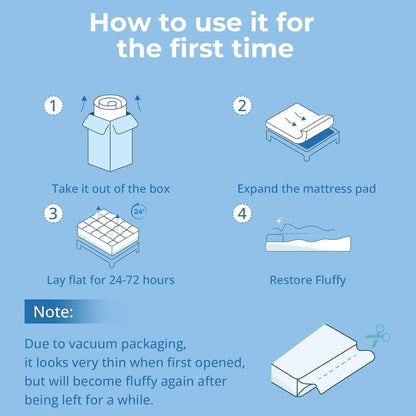 How to use it for the first time

1

Take it out of the box

2

Expand the mattress pad

3

24h

Lay flat for 24-72 hours

4

Restore Fluffy

Note:

Due to vacuum packaging, it looks very thin when first opened, but will become fluffy again after being left for a while.