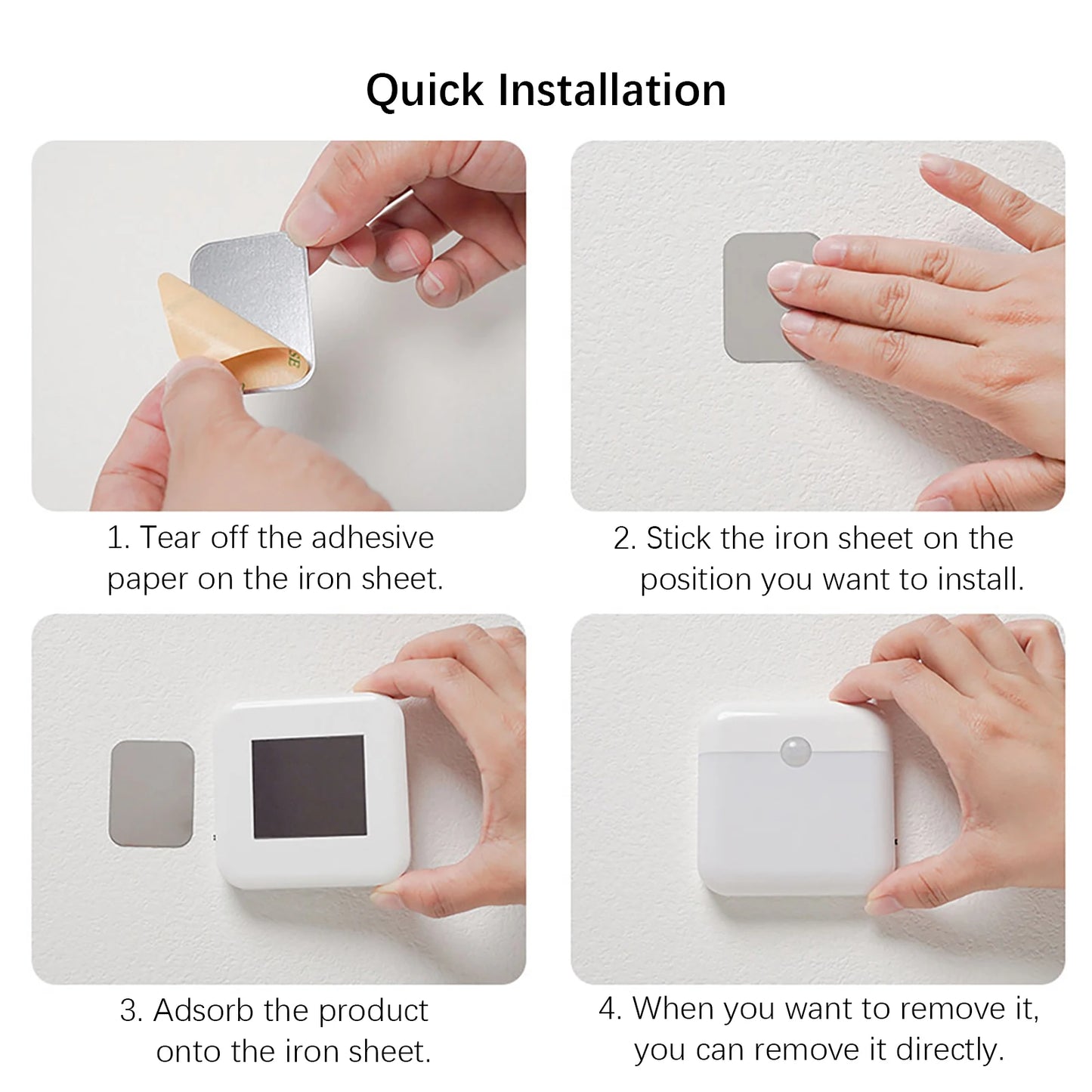 Quick Installation

1. Tear off the adhesive paper on the iron sheet.

2. Stick the iron sheet on the position you want to install.

3. Adsorb the product onto the iron sheet.

4. When you want to remove it, you can remove it directly.