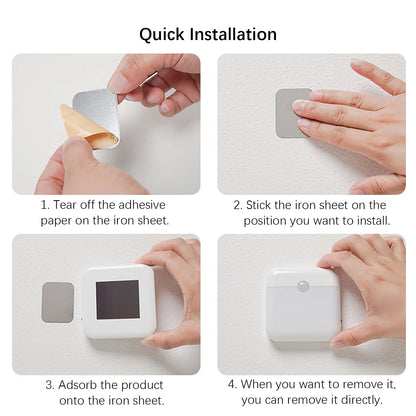 Quick Installation

1. Tear off the adhesive paper on the iron sheet.

2. Stick the iron sheet on the position you want to install.

3. Adsorb the product onto the iron sheet.

4. When you want to remove it, you can remove it directly.